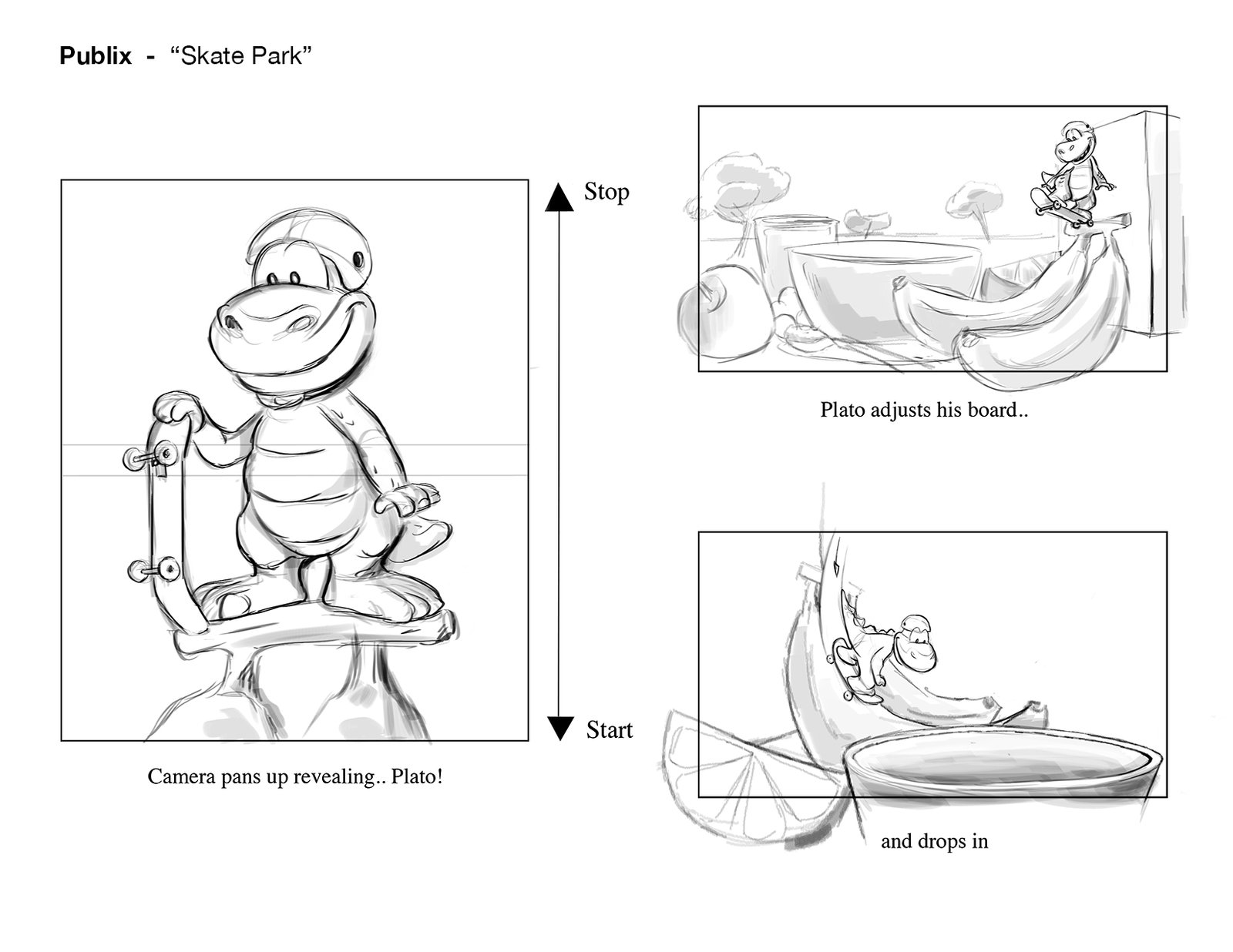 Publix - “Skate Park”

Stop

Start

Camera pans up revealing.. Plato!

Plato adjusts his board..

and drops in