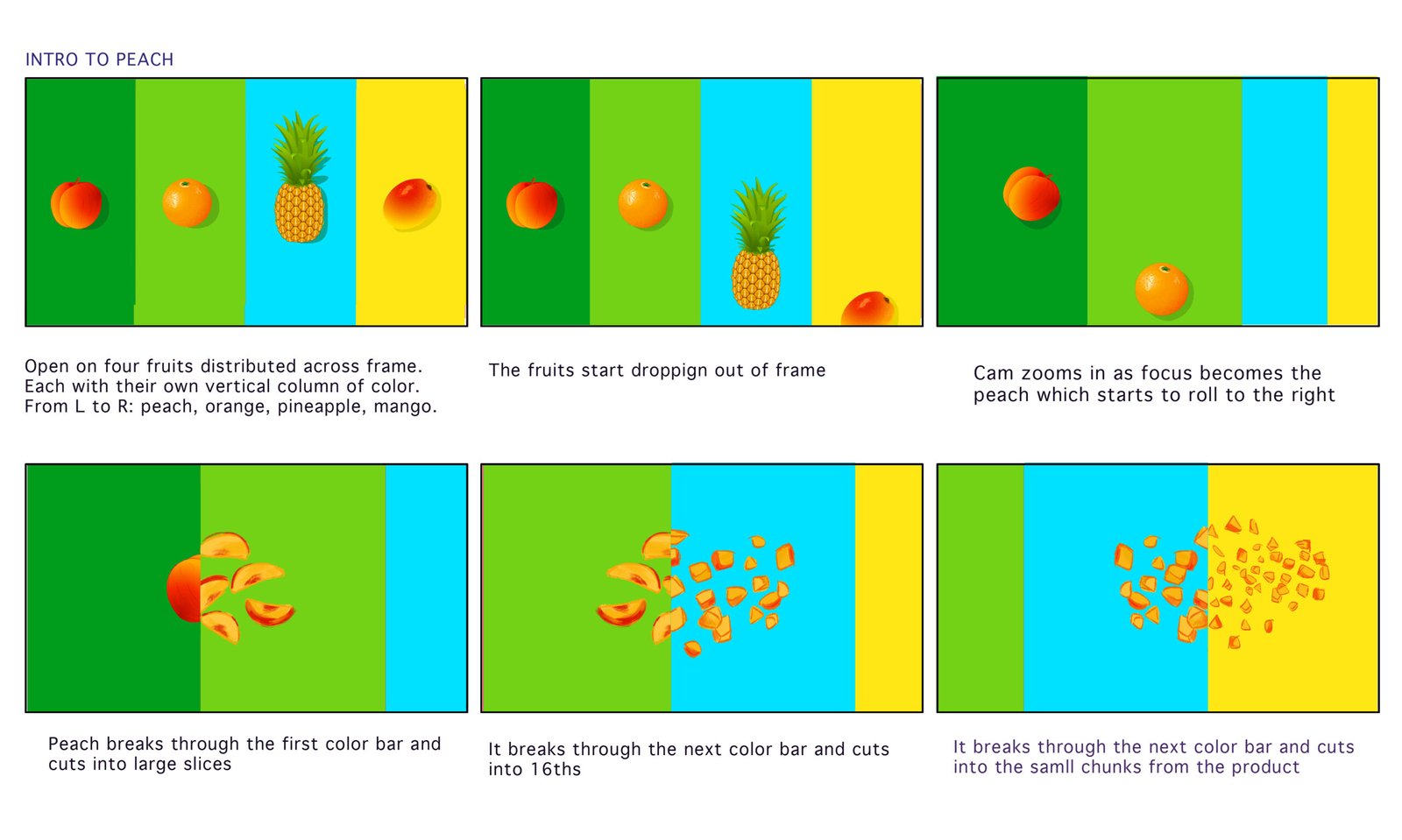 INTRO TO PEACH

Open on four fruits distributed across frame. Each with their own vertical column of color. From L to R: peach, orange, pineapple, mango.

The fruits start droppign out of frame

Cam zooms in as focus becomes the peach which starts to roll to the right

Peach breaks through the first color bar and cuts into large slices

It breaks through the next color bar and cuts into 16ths

It breaks through the next color bar and cuts into the samll chunks from the product